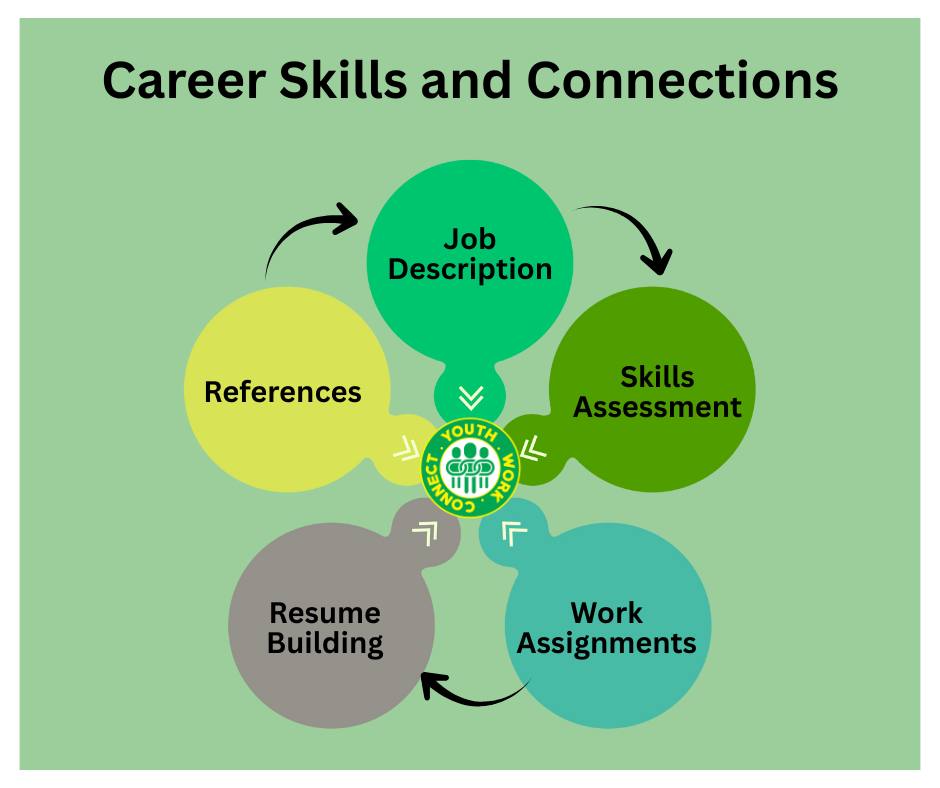 Career Skills and Connections

Job Description

Skills Assessment

Work Assignments

Resume Building

References

YOUTH WORK CONNECT